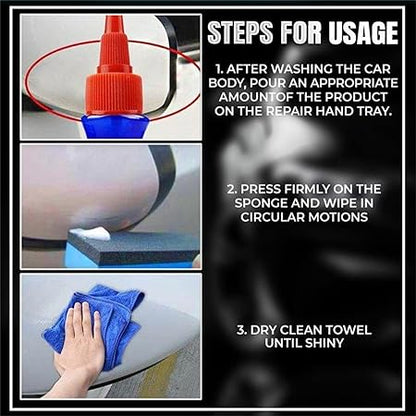 STEPS FOR USAGE

1. AFTER WASHING THE CAR BODY, POUR AN APPROPRIATE AMOUNTOF THE PRODUCT ON THE REPAIR HAND TRAY.

2. PRESS FIRMLY ON THE SPONGE AND WIPE IN CIRCULAR MOTIONS

3. DRY CLEAN TOWEL UNTIL SHINY